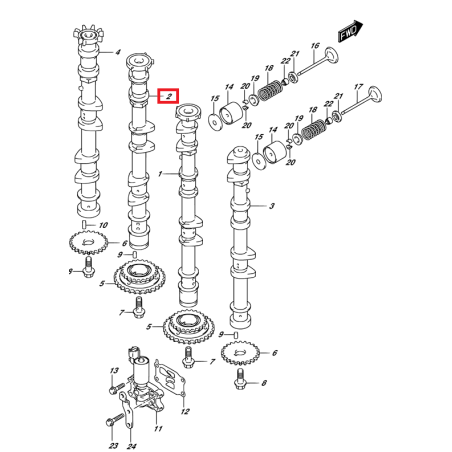 FWD
4
2
16
21
22
18
19
20
14
15
20
17
21
22
18
19
20
14
15
20
1
3
10
6
9
9
5
7
5
9
6
7
8
13
12
11
23
24