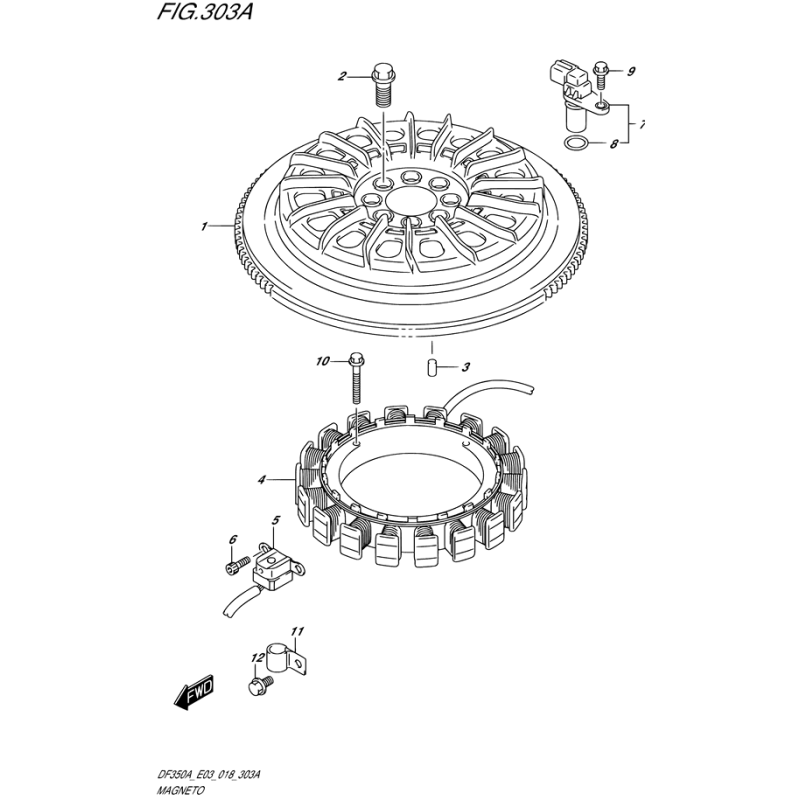 FIG.303A

2

9

7

8

1

10

3

4

5

6

11

12

FWD

DF350A_E03_018_303A
MAGNETO