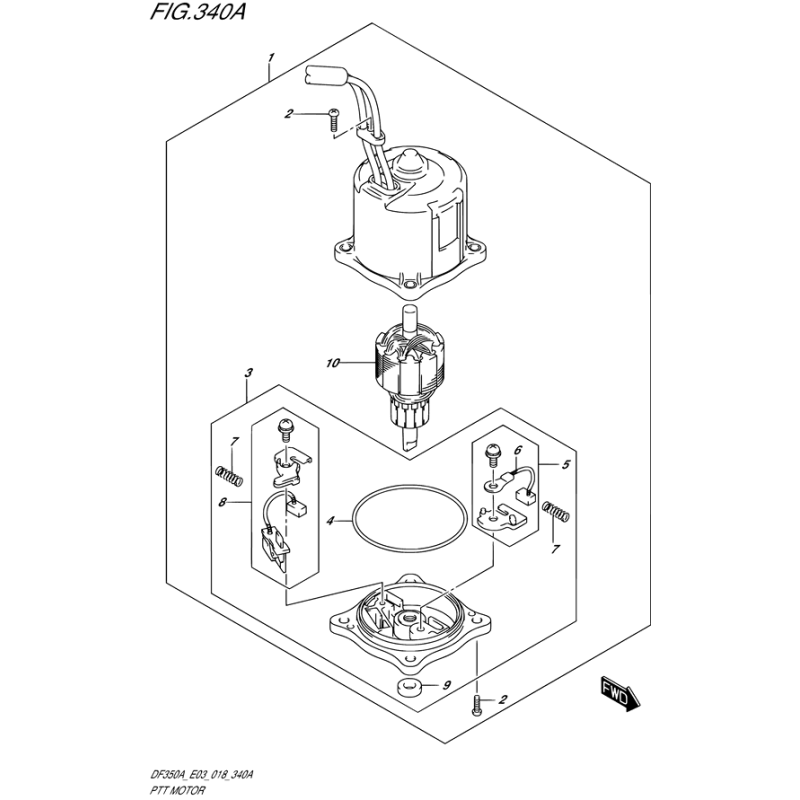 FIG.340A

1

2

10

3

7

8

4

6

5

7

9

2

FWD

DF350A_E03_018_340A
PTT MOTOR